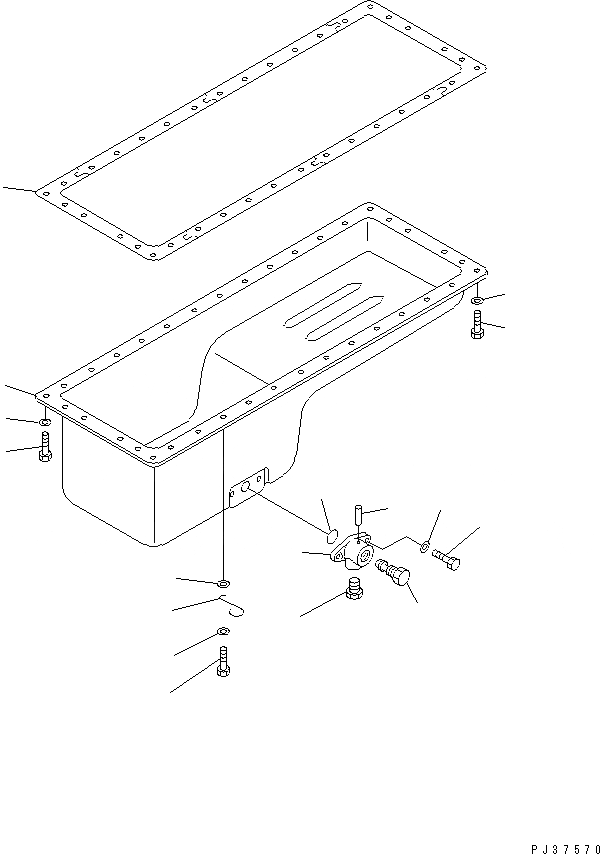 PJ37570