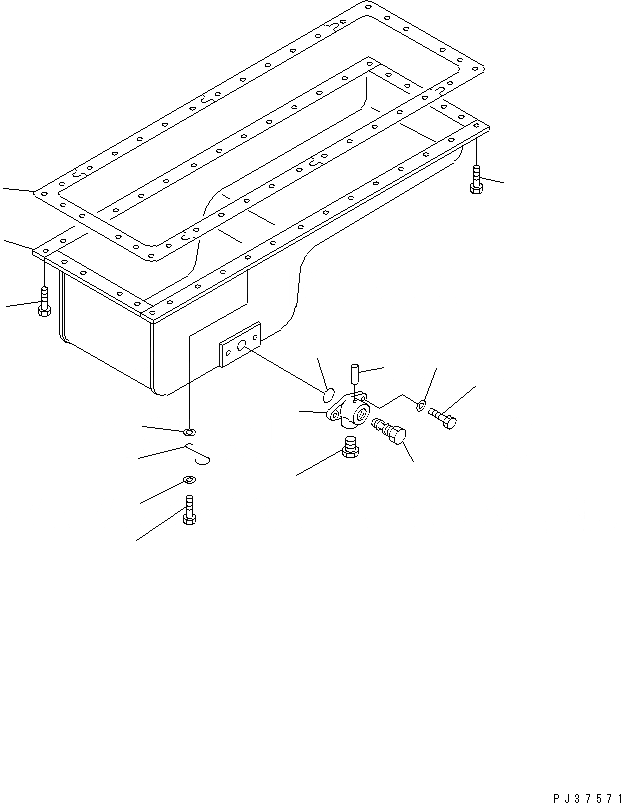 PJ37571