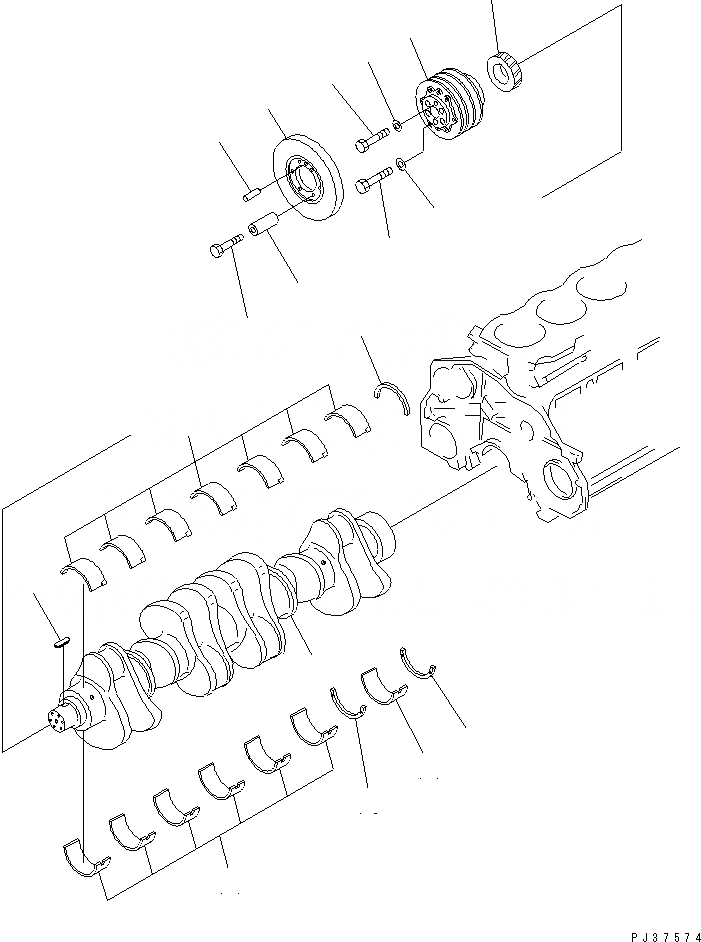 PJ37574