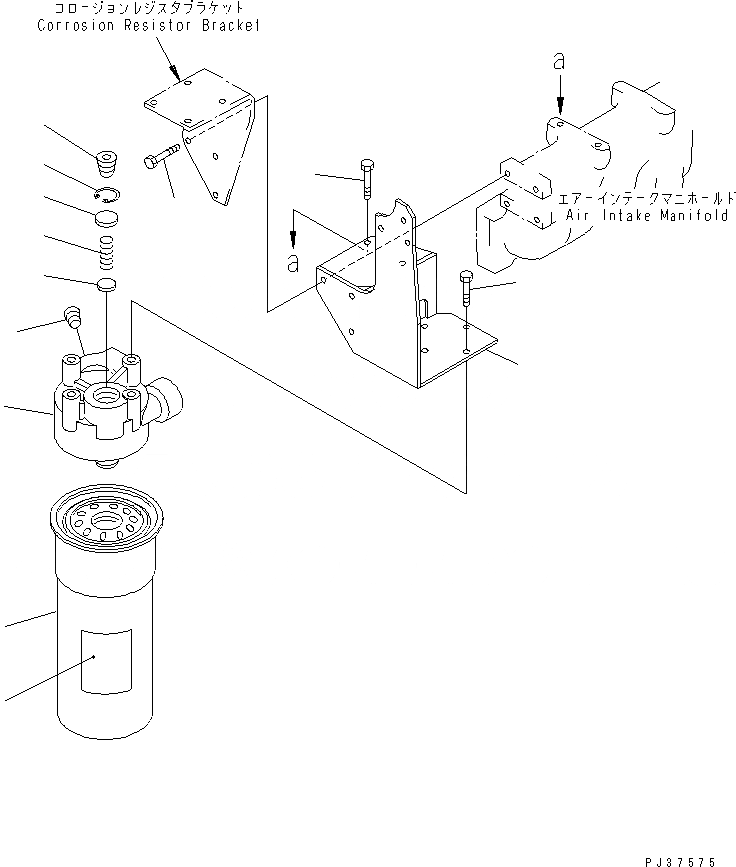 コロージョンレジスタブラケット
Corrosion Resistor Bracket

a

エアーインテークマニホールド
Air Intake Manifold

a

PJ37575