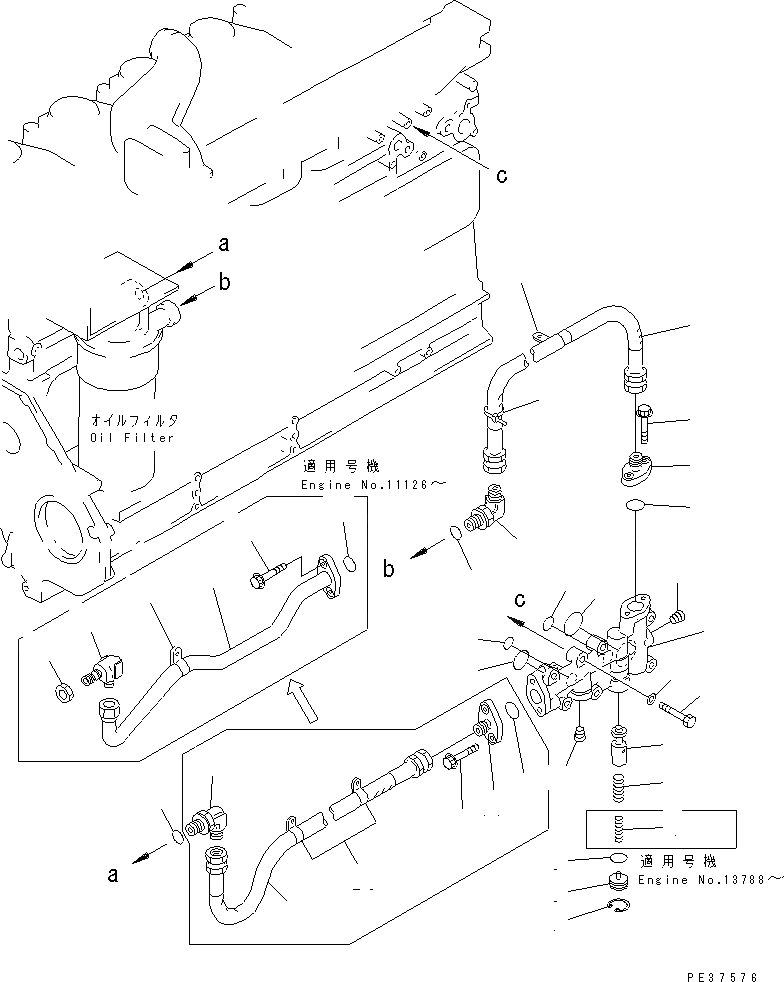 c

a

b

オイルフィルタ
Oil Filter

適用号機
Engine No.11126～

b

c

a

適用号機
Engine No.13788～

PE37576