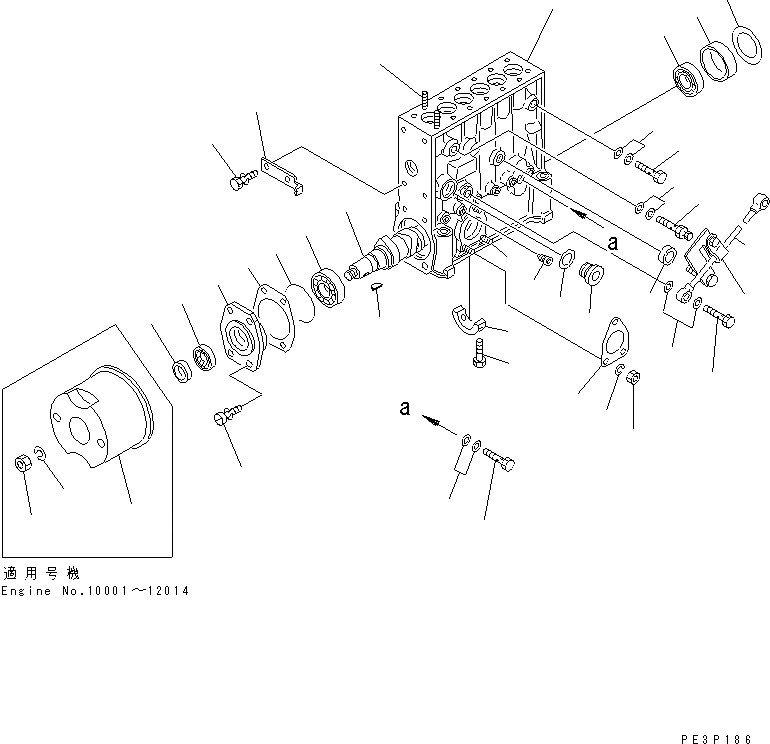 a

a

適用号機
Engine No.10001～12014

PE3P186