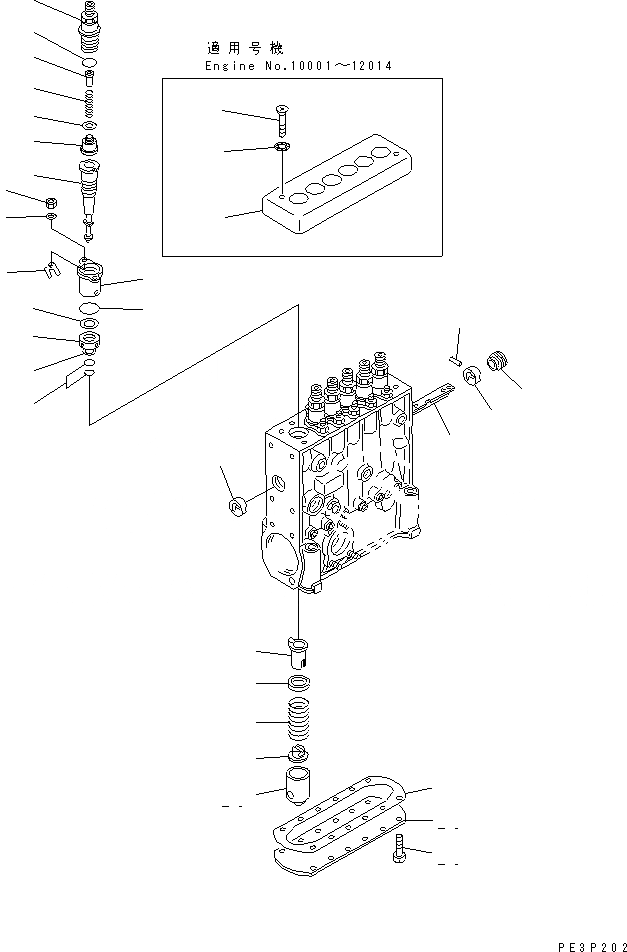 適用号機
Engine No.10001～12014

PE3P202