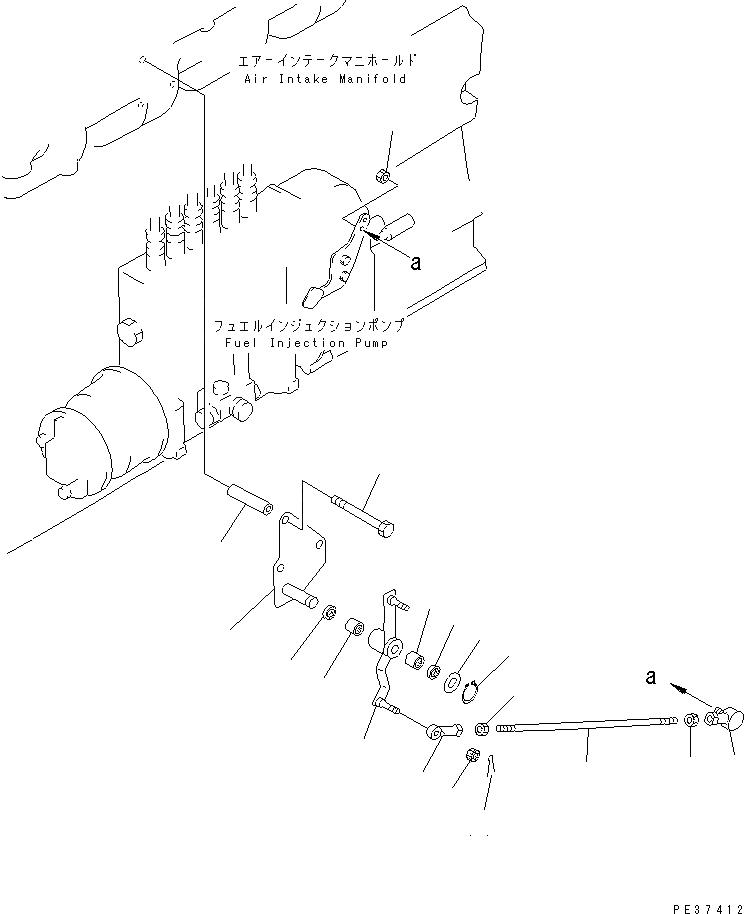 エアーインテークマニホールド
Air Intake Manifold

a

フュエルインジェクションポンプ
Fuel Injection Pump

a

PE37412