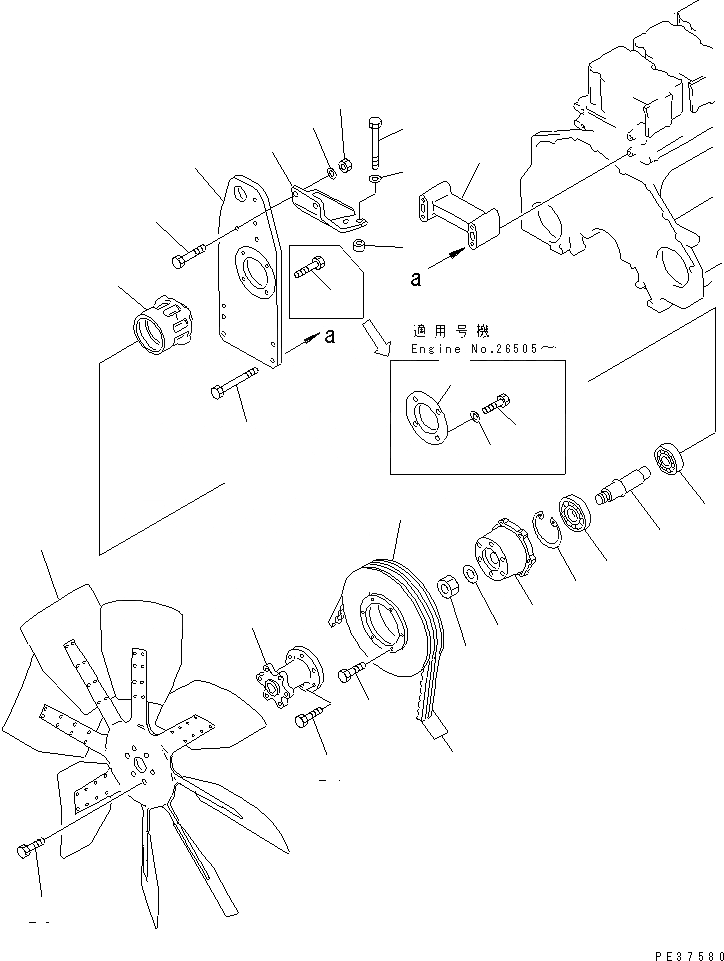 a
a
適用号機
Engine No.26505~
PE37580