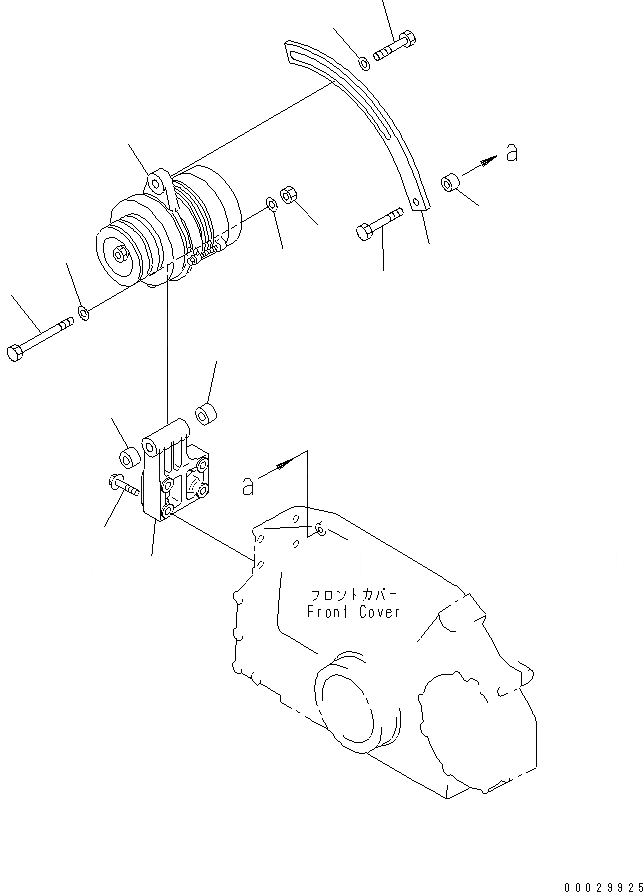 a

a

フロントカバー
Front Cover

00029925