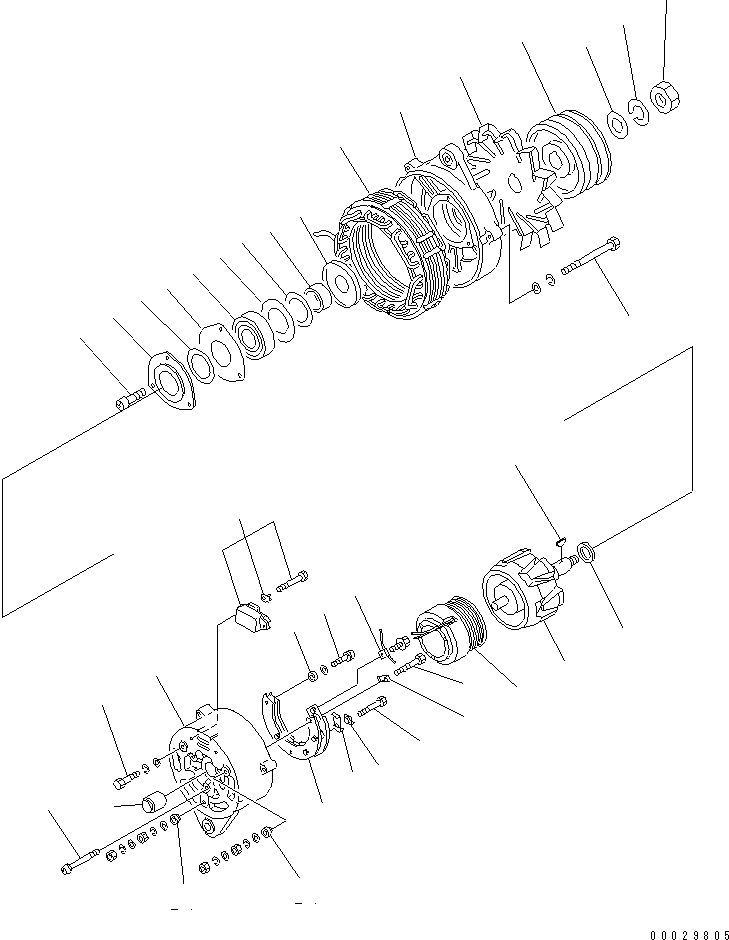 00029805