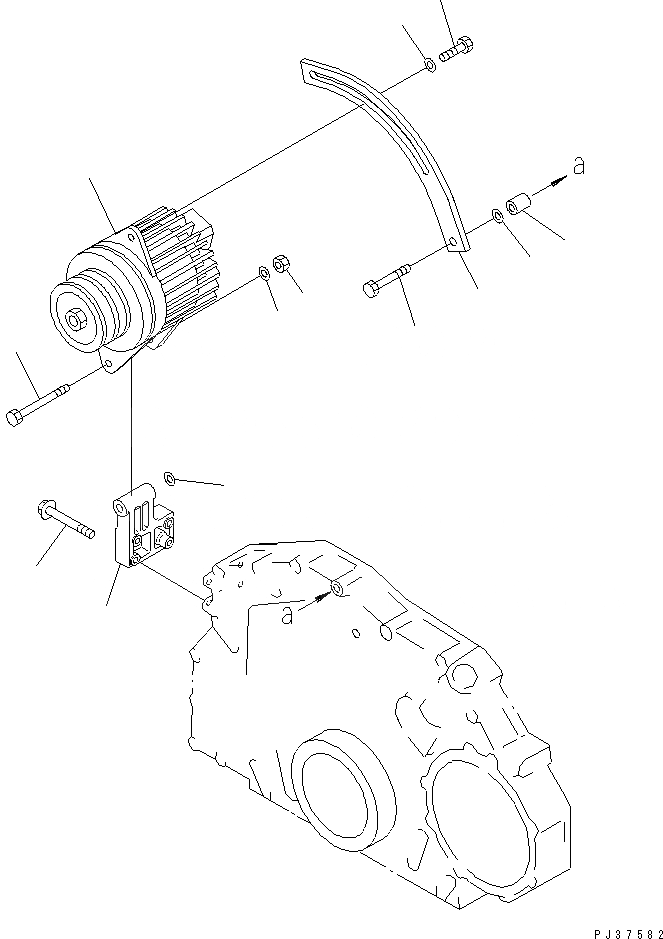 a
a
PJ37582