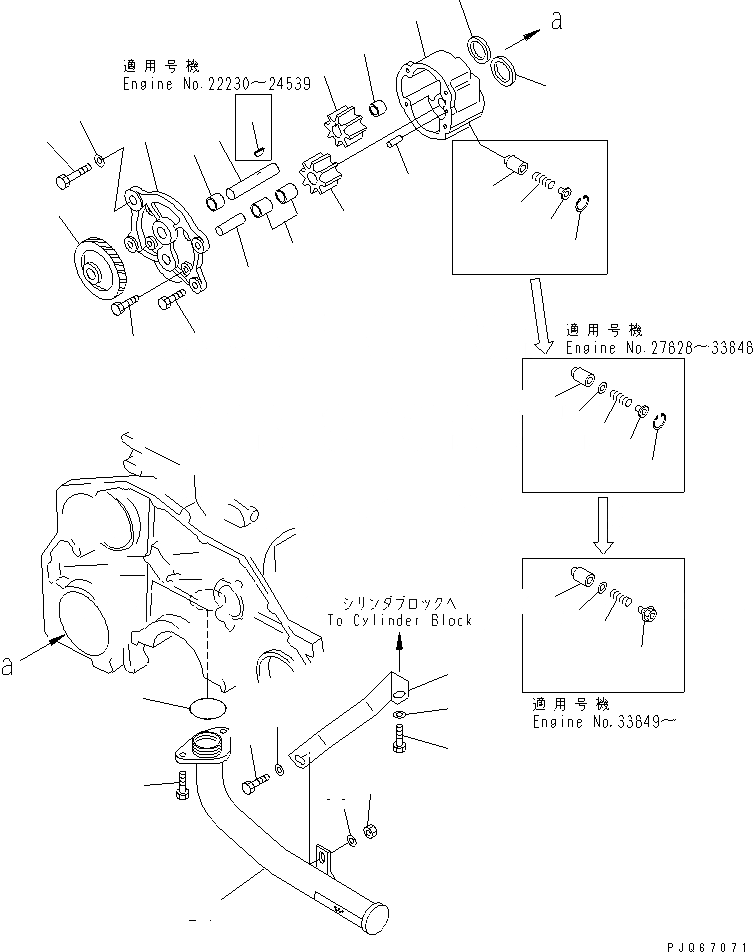 a

適用号機
Engine No.22230～24539

適用号機
Engine No.27628～33648

シリンダブロックへ
To Cylinder Block

a

適用号機
Engine No.33649～

PJQ67071