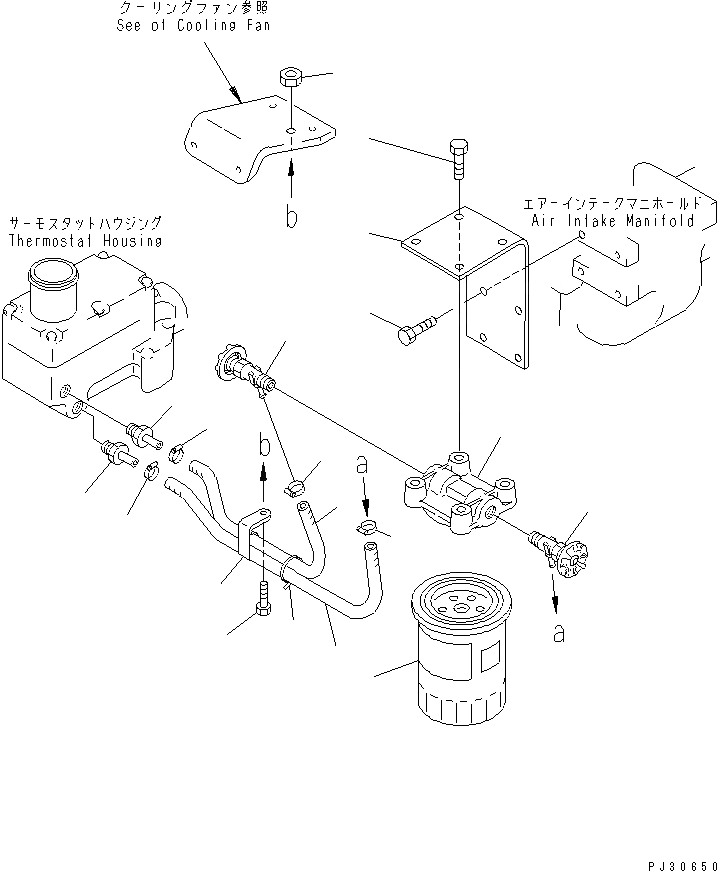 クーリングファン参照
See of Cooling Fan

b

エアーインテークマニホールド
Air Intake Manifold

サーモスタットハウジング
Thermostat Housing

b

a

a

PJ30650