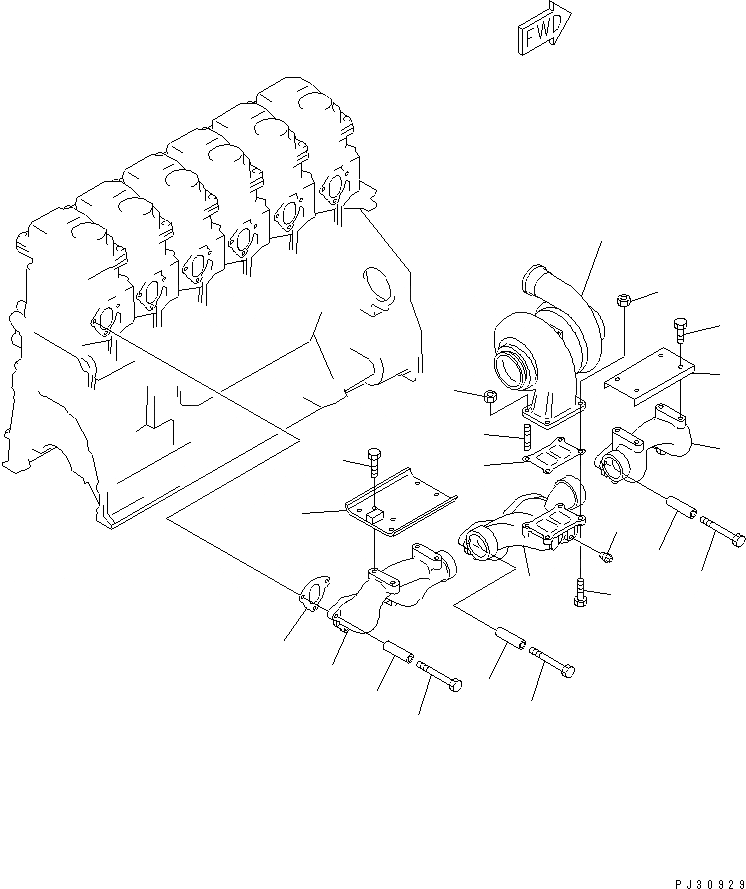 FWD

PJ30929