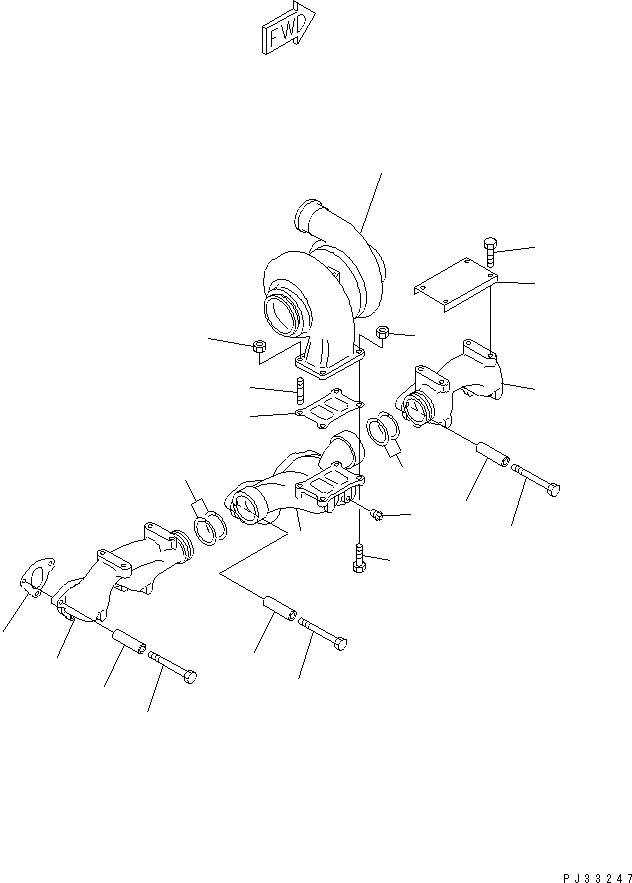 FWD

PJ33247