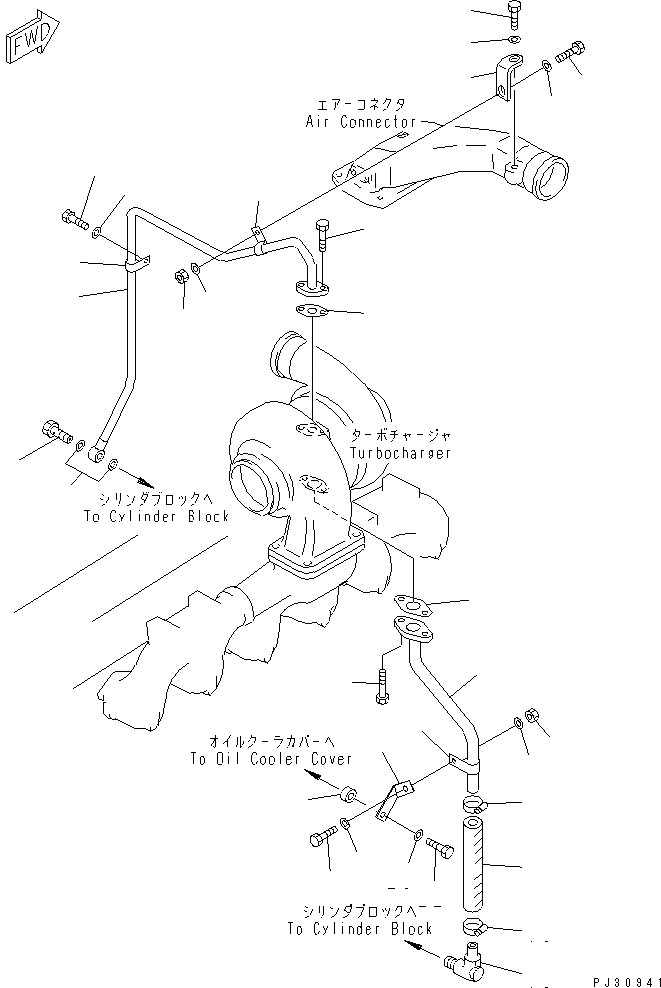 FWD

エアーコネクタ
Air Connector

ターボチャージャ
Turbocharger

シリンダブロックへ
To Cylinder Block

オイルクーラカバーへ
To Oil Cooler Cover

シリンダブロックへ
To Cylinder Block

PJ30941