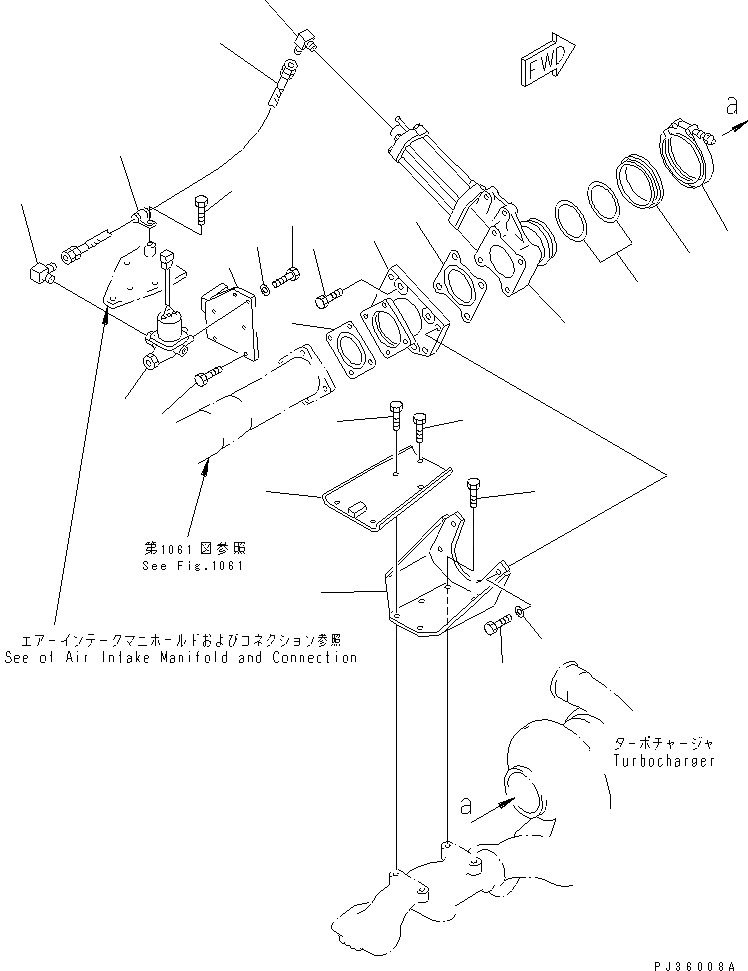 FWD

a

第1061図参照
See Fig.1061

エアーインテークマニホールドおよびコネクション参照
See of Air Intake Manifold and Connection

ターボチャージャ
Turbocharger

a

PJ36008A