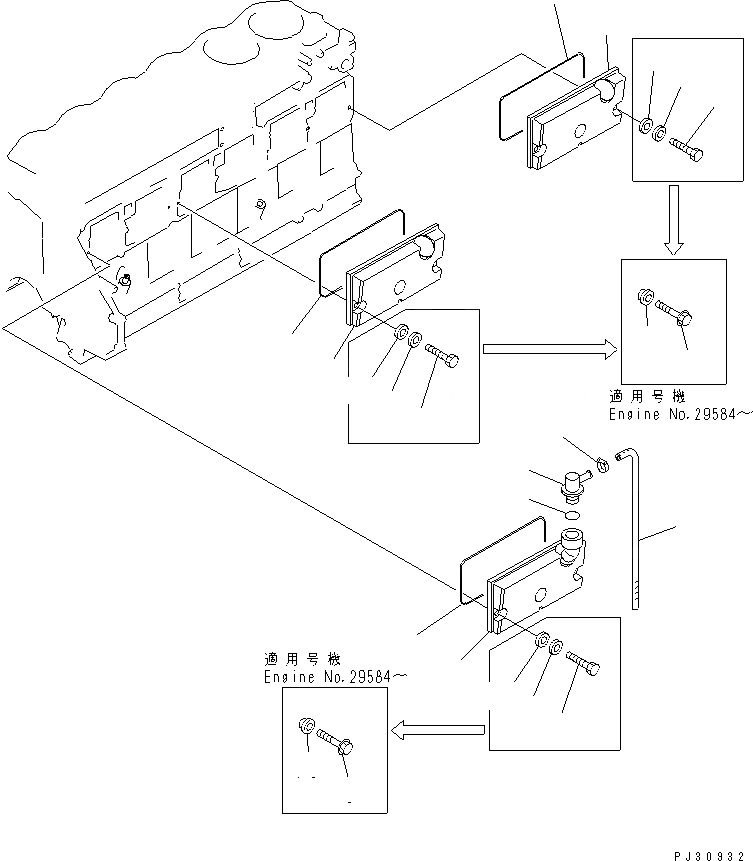 適用号機
Engine No.29584～

適用号機
Engine No.29584～

PJ30932