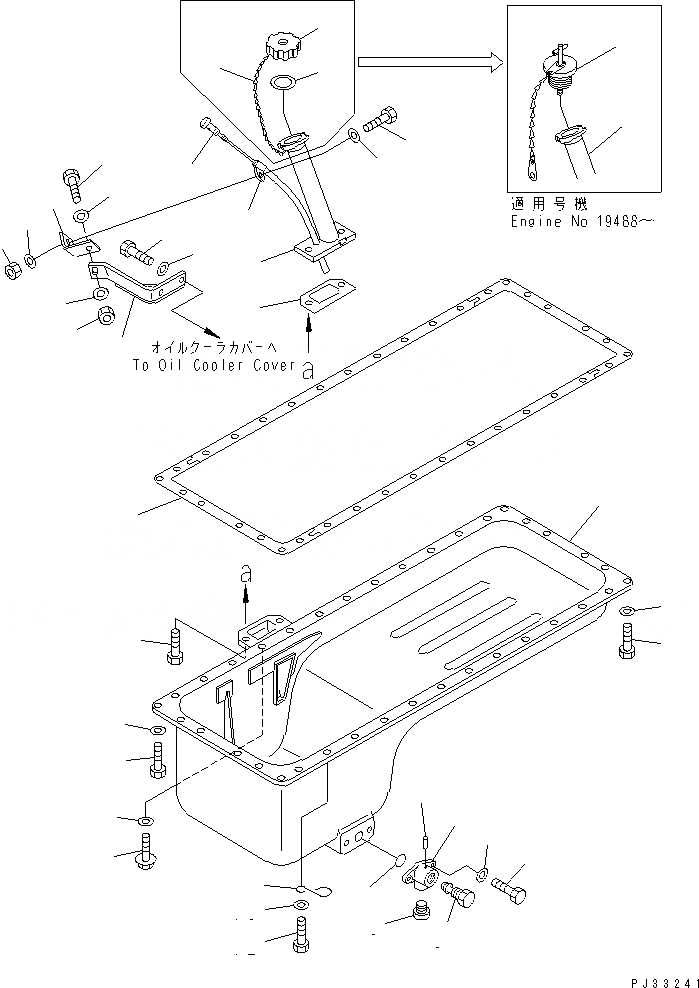 適用号機
Engine No 19488~

オイルクーラカバーへ
To Oil Cooler Cover

a

a

PJ33241