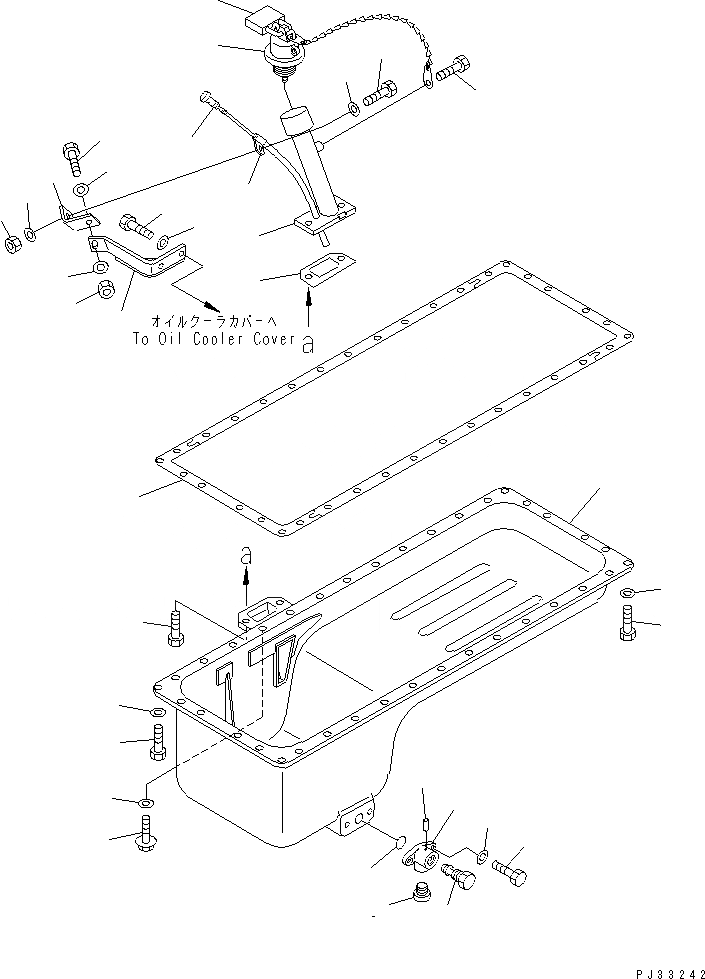 オイルクーラカバーへ
To Oil Cooler Cover

a

a

PJ33242