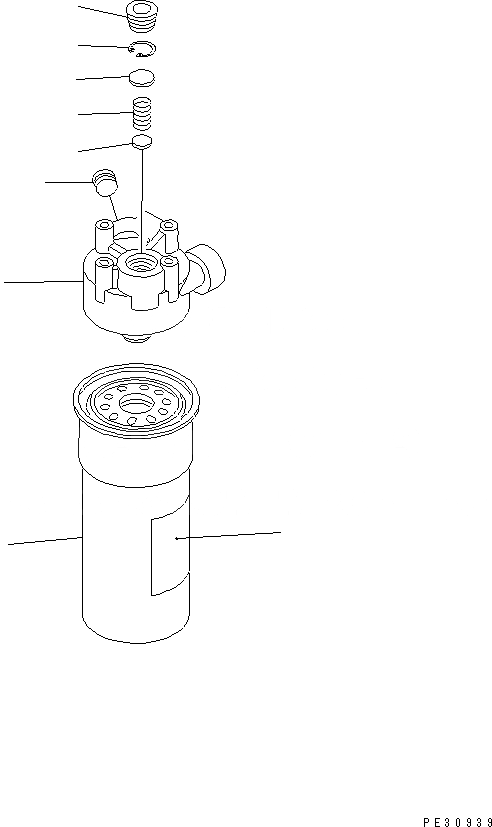 PE30939