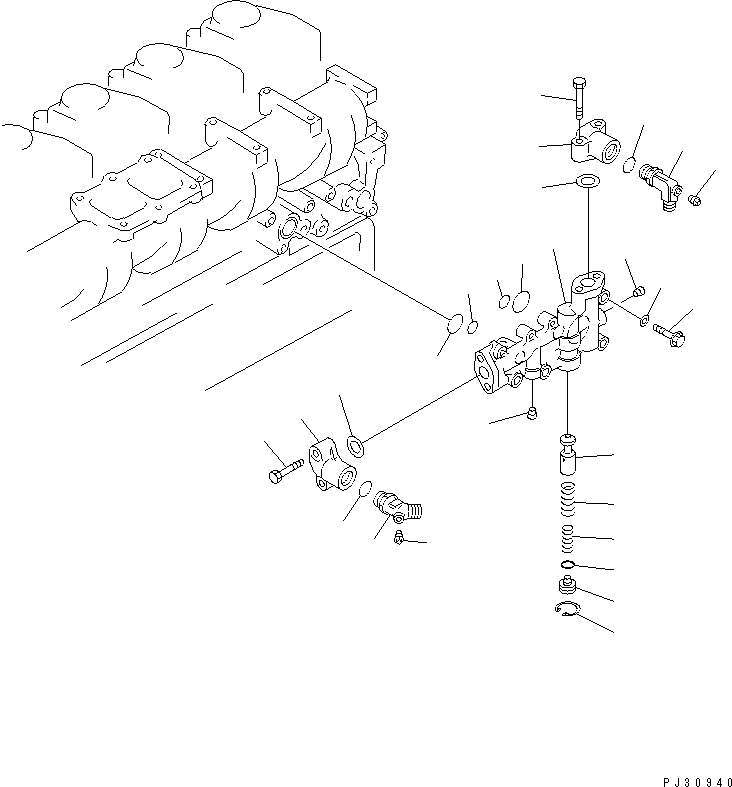 PJ30940