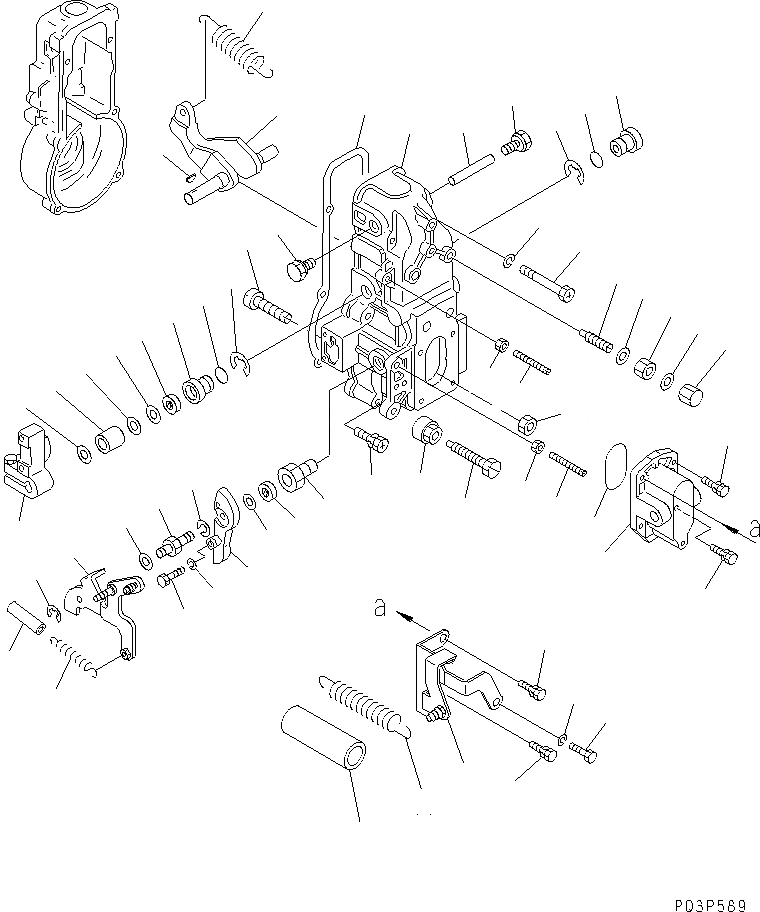 a

a

P03P569