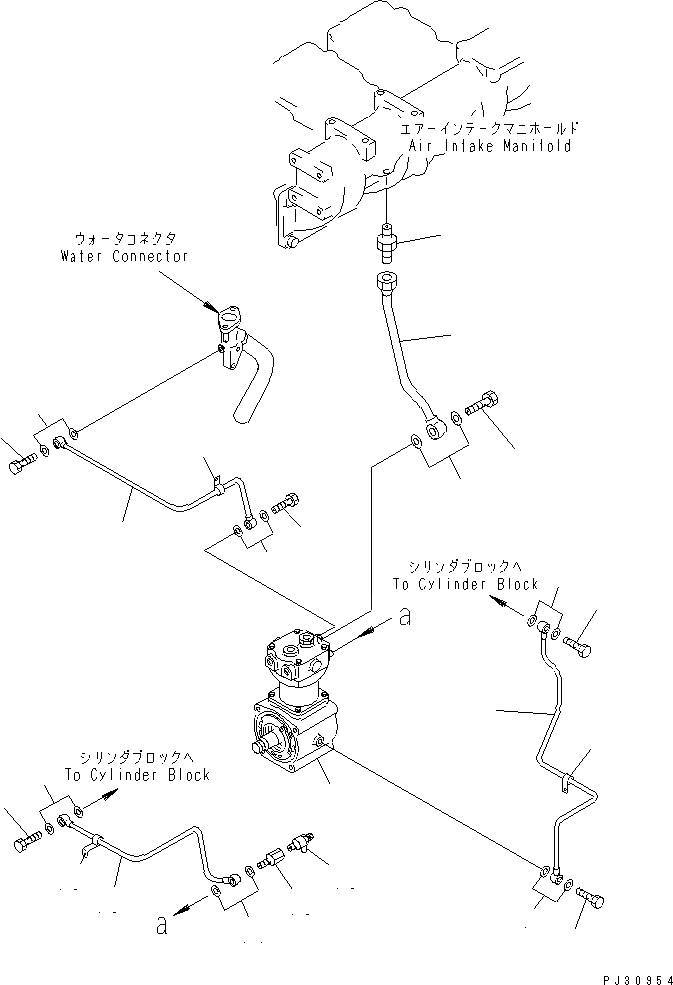 エアーインテークマニホールド
Air Intake Manifold

ウォータコネクタ
Water Connector

シリンダブロックへ
To Cylinder Block

a

シリンダブロックへ
To Cylinder Block

a

PJ30954