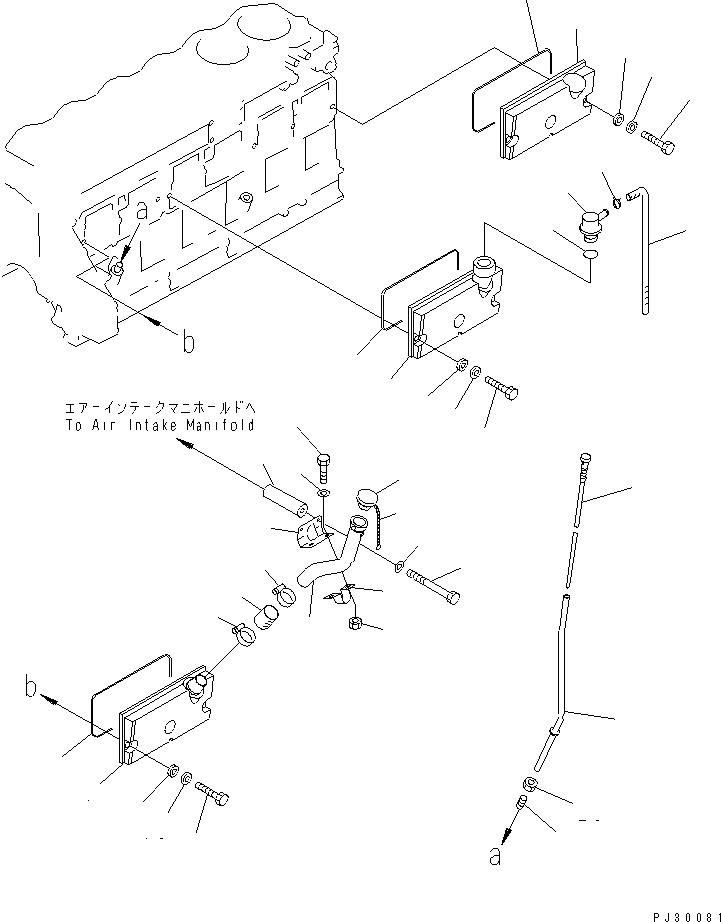 a
b
エアーインテークマニホールドへ
To Air Intake Manifold
b
a
PJ30081