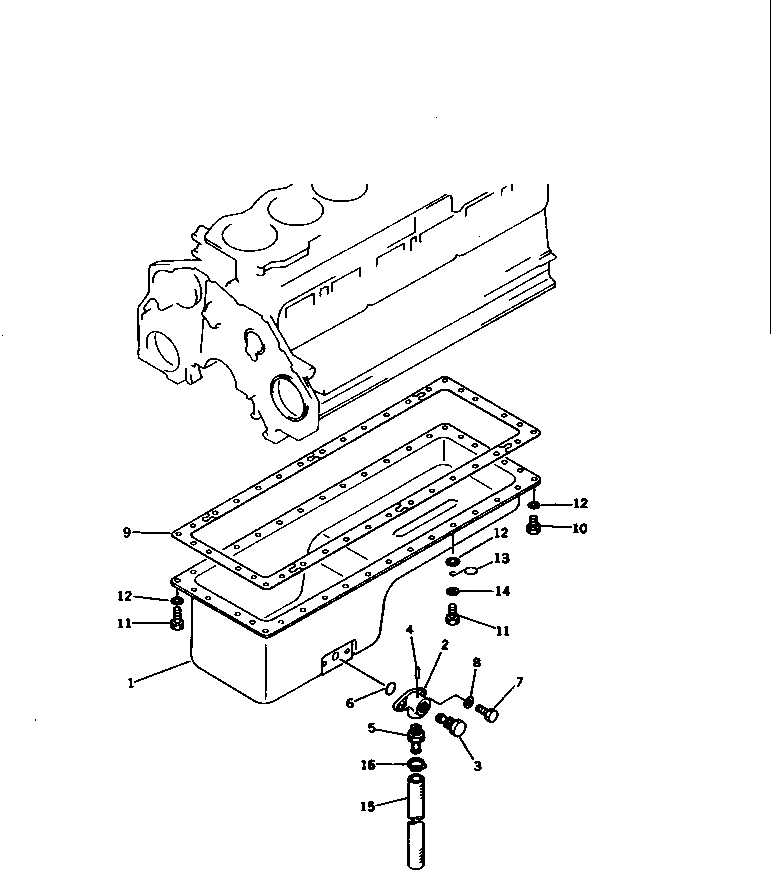 12
10
9
12
13
14
12
11
11
4
2
8
7
1
6
5
3
16
15