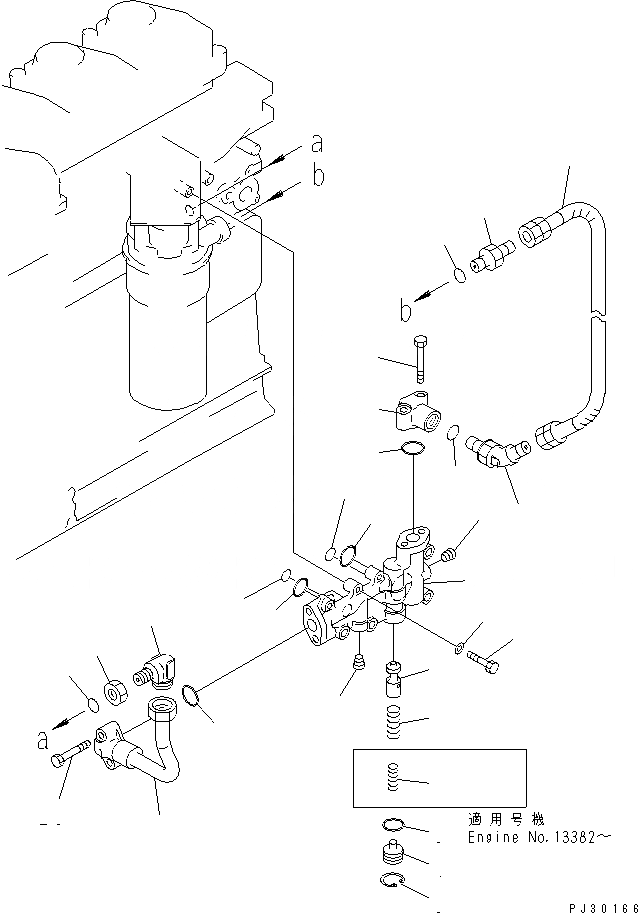 a
b
b
a
適用号機
Engine No.13382～
PJ30166