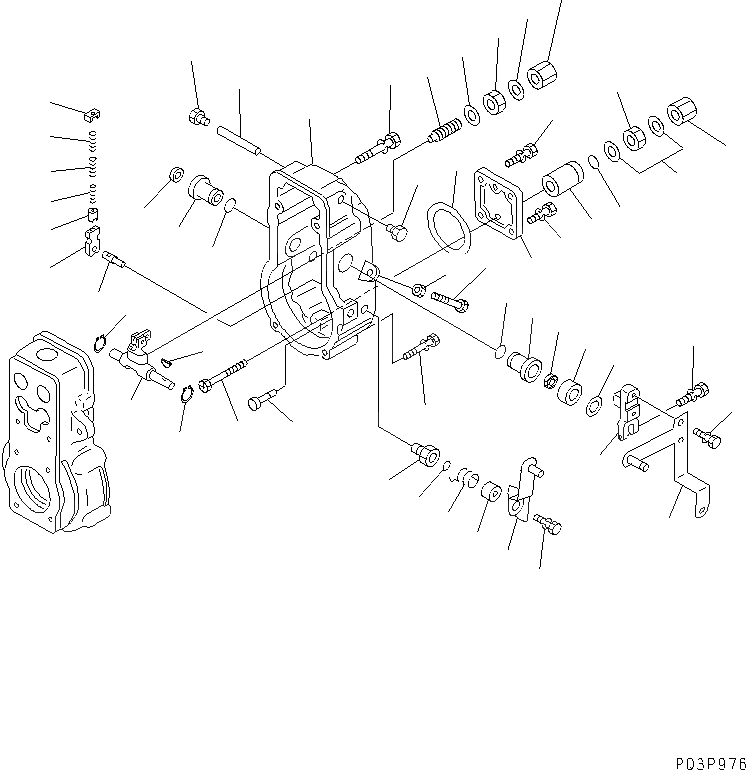 P03P976