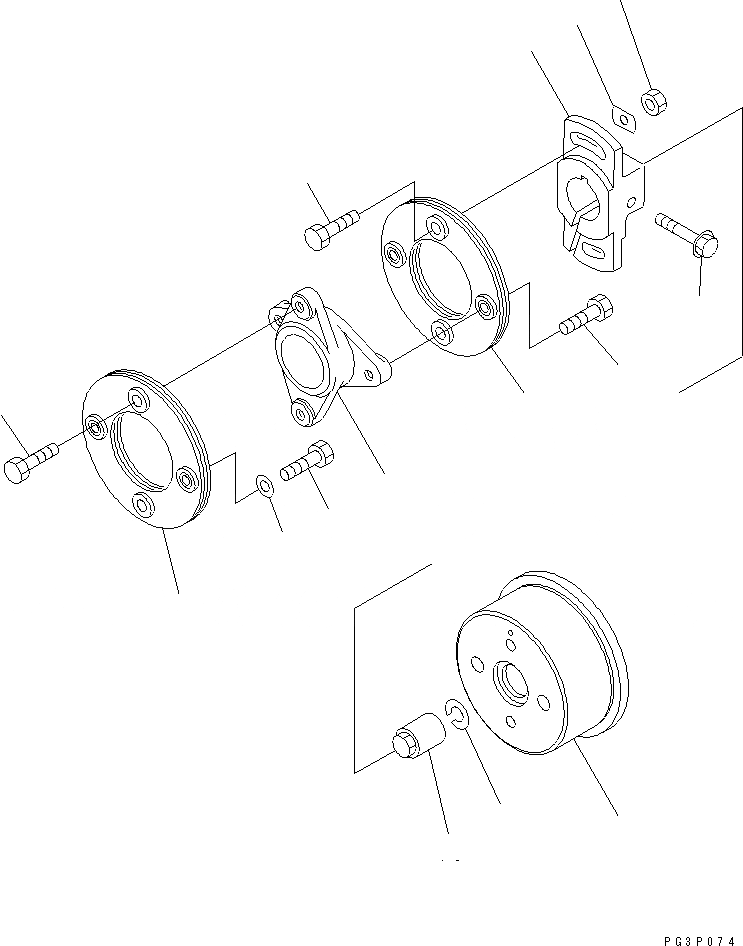 PG3P074