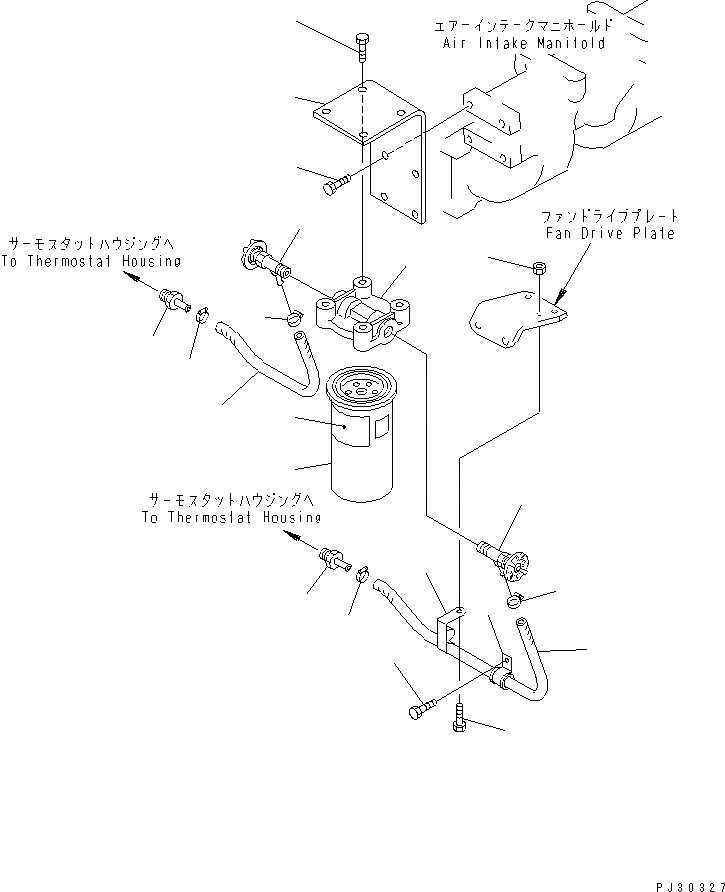 エアーインテークマニホールド
Air Intake Manifold

ファンドライブプレート
Fan Drive Plate

サーモスタットハウジングへ
To Thermostat Housing

サーモスタットハウジングへ
To Thermostat Housing

PJ30327