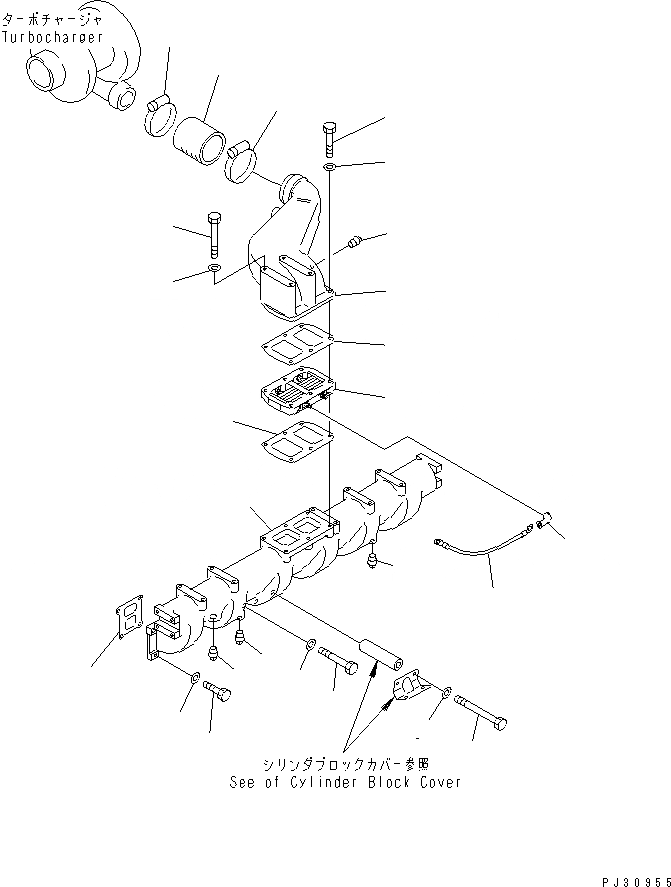 ターボチャージャ
Turbocharger

シリンダブロックカバー参照
See of Cylinder Block Cover

PJ30955