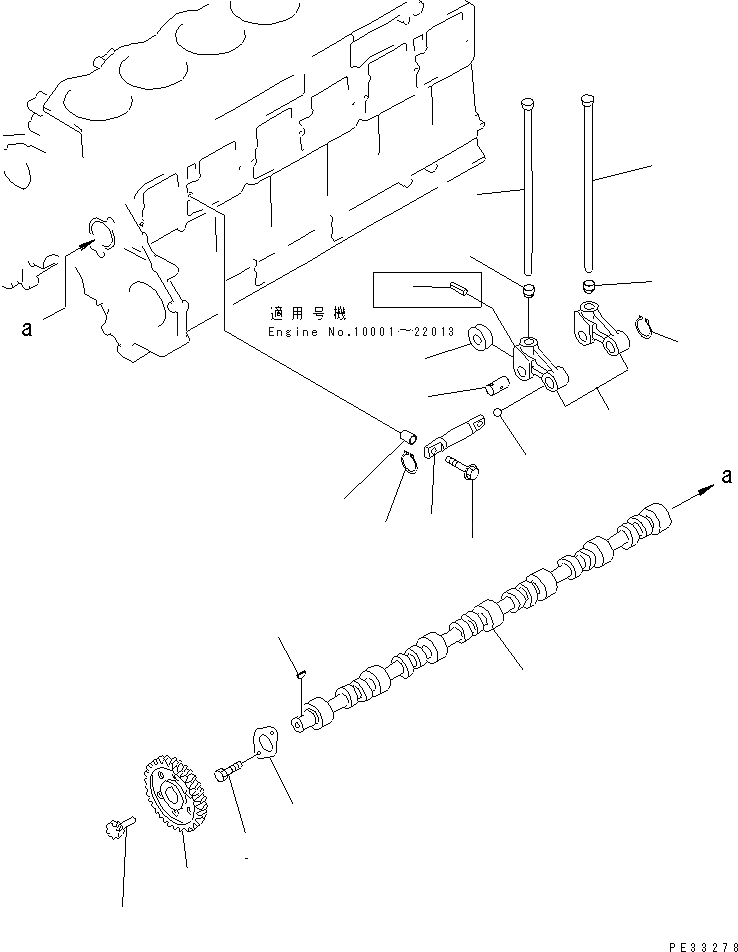 a

適用号機
Engine No.10001～22013

a

PE33278