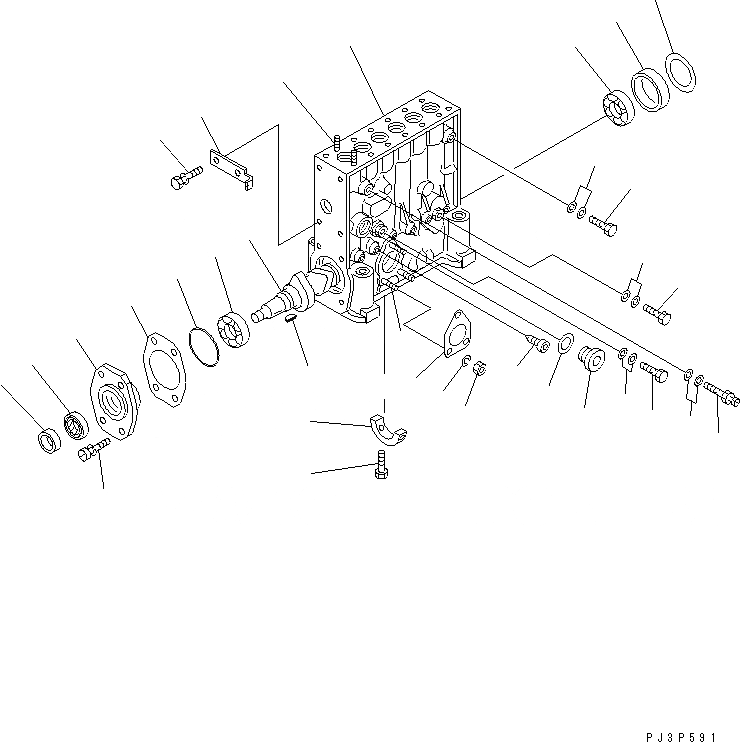 PJ3P591