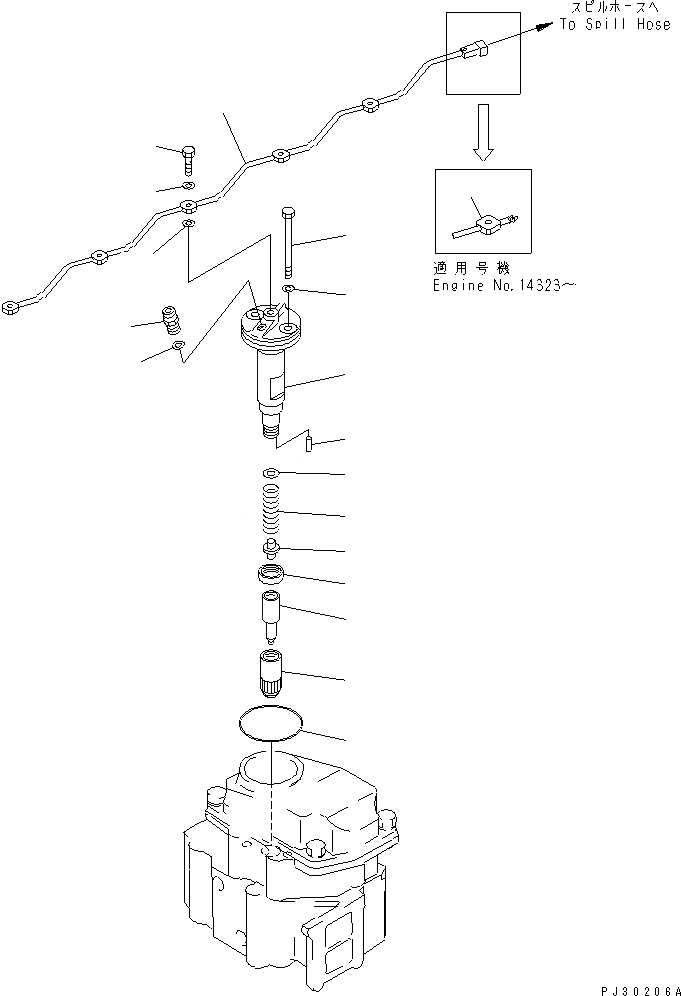 スピルホースへ
To Spill Hose

適用号機
Engine No.14323～

PJ30206A