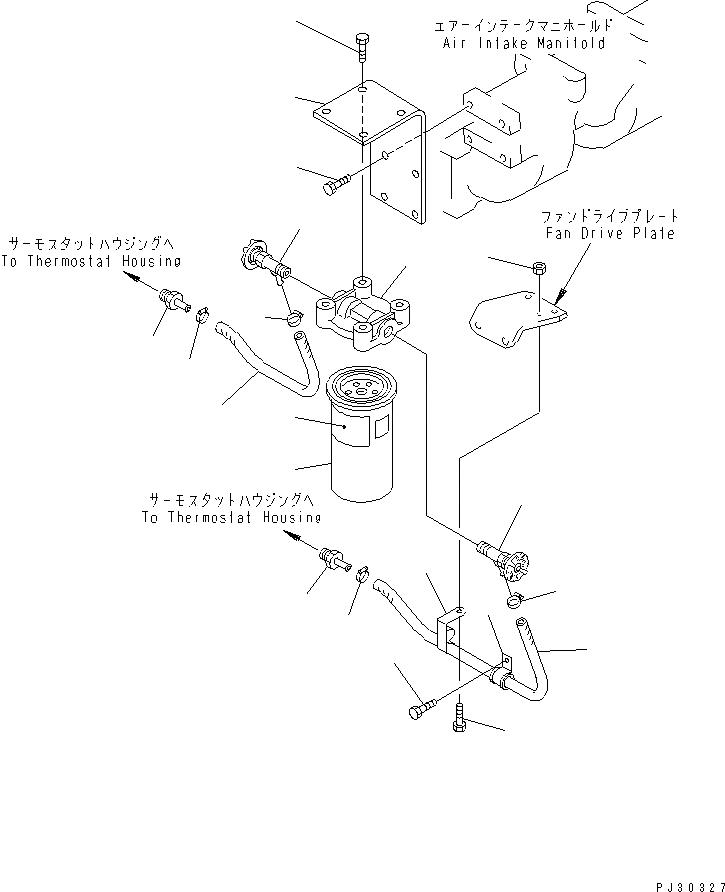 エアーインテークマニホールド
Air Intake Manifold

ファンドライブプレート
Fan Drive Plate

サーモスタットハウジングへ
To Thermostat Housing

サーモスタットハウジングへ
To Thermostat Housing

PJ30327