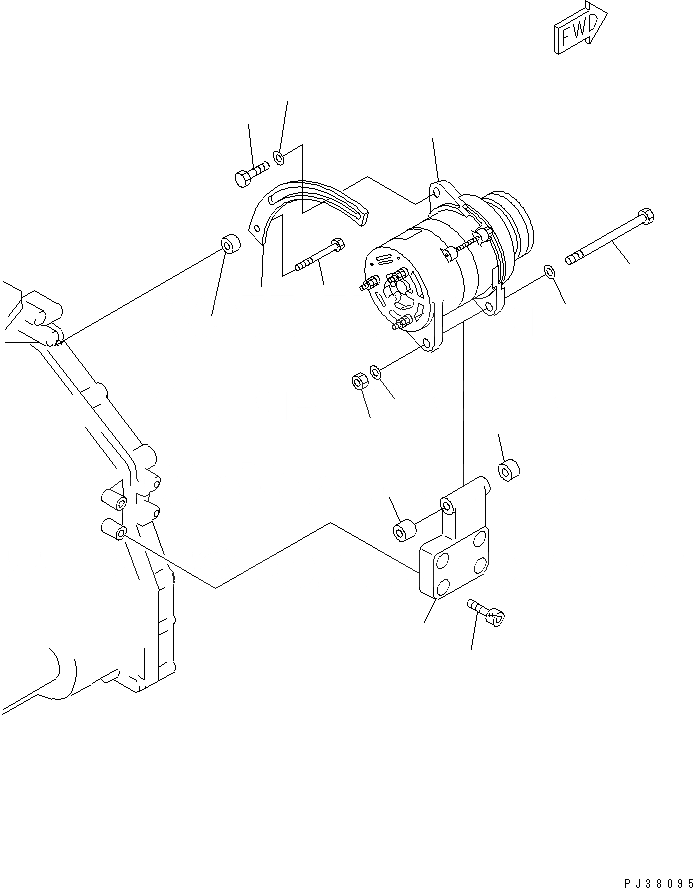 FWD

PJ38095