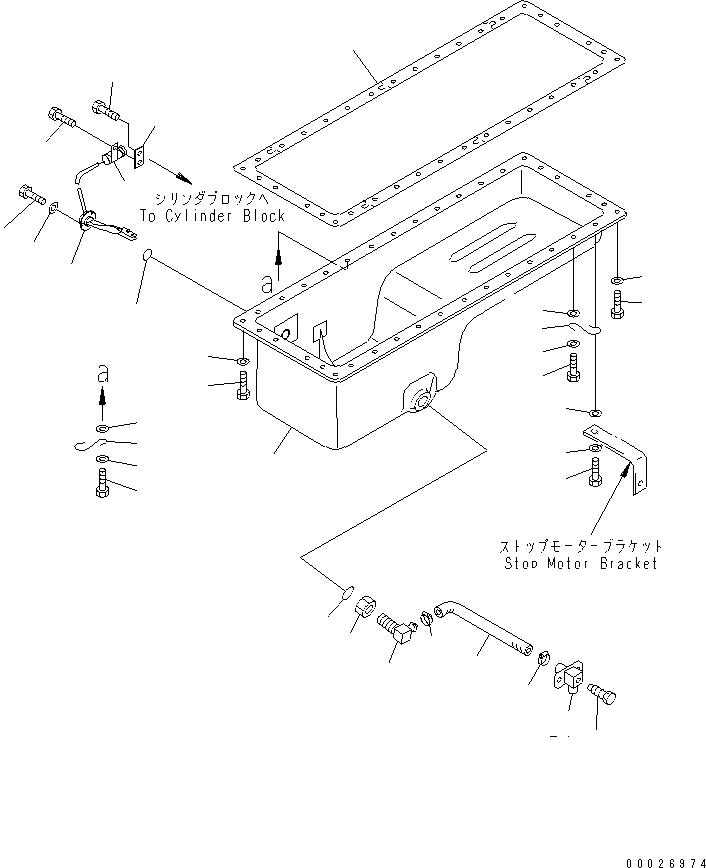 シリンダブロックへ
To Cylinder Block

a

a

ストップモーターブラケット
Stoo Motor Bracket

00026974