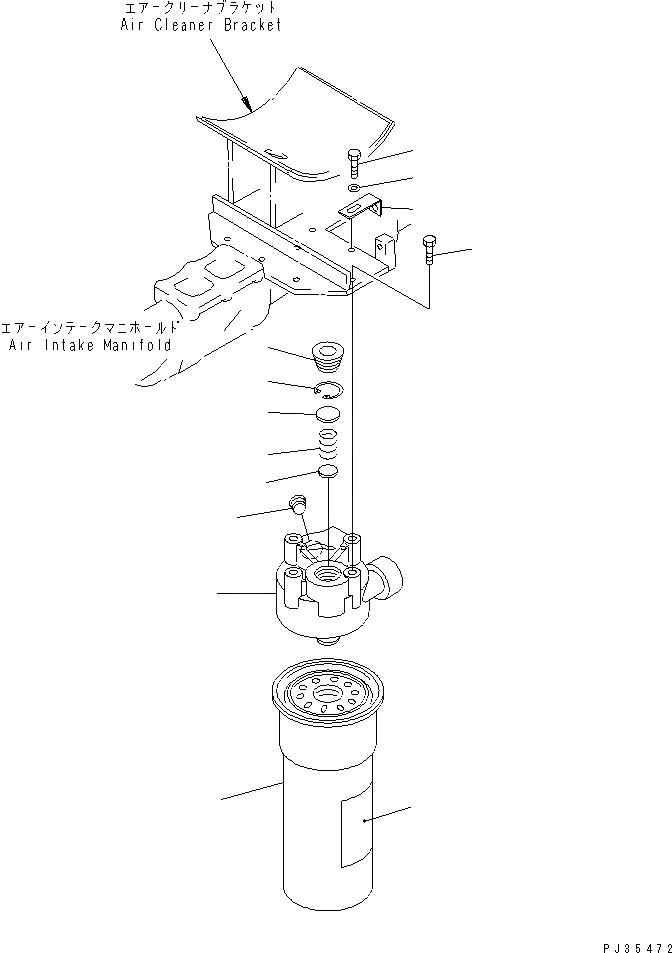 エアークリーナブラケット
Air Cleaner Bracket

エアーインテークマニホールド
Air Intake Manifold

PJ35472