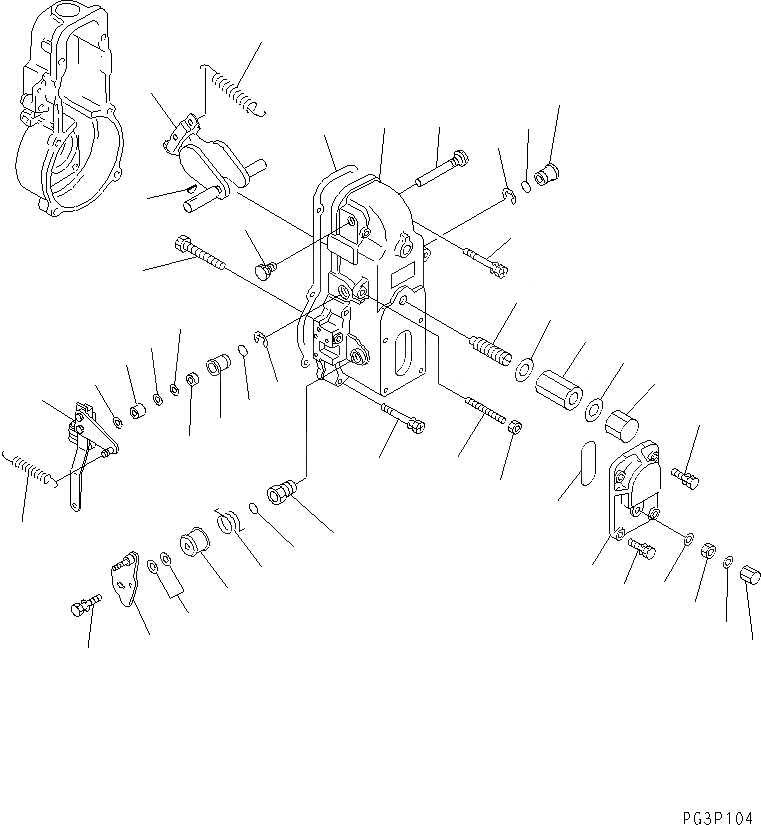 PG3P104