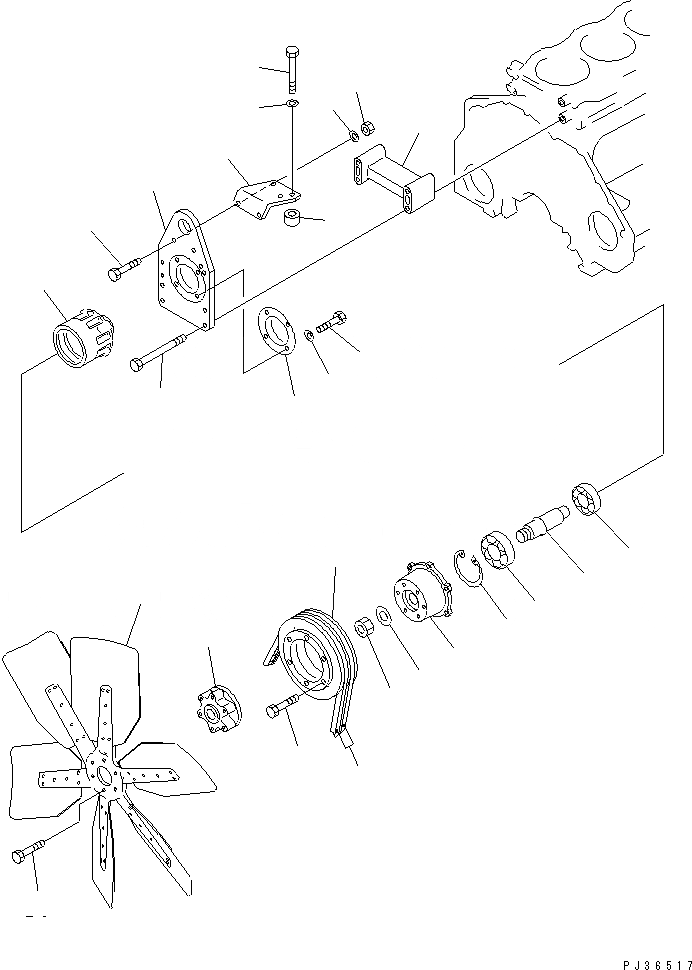 PJ36517