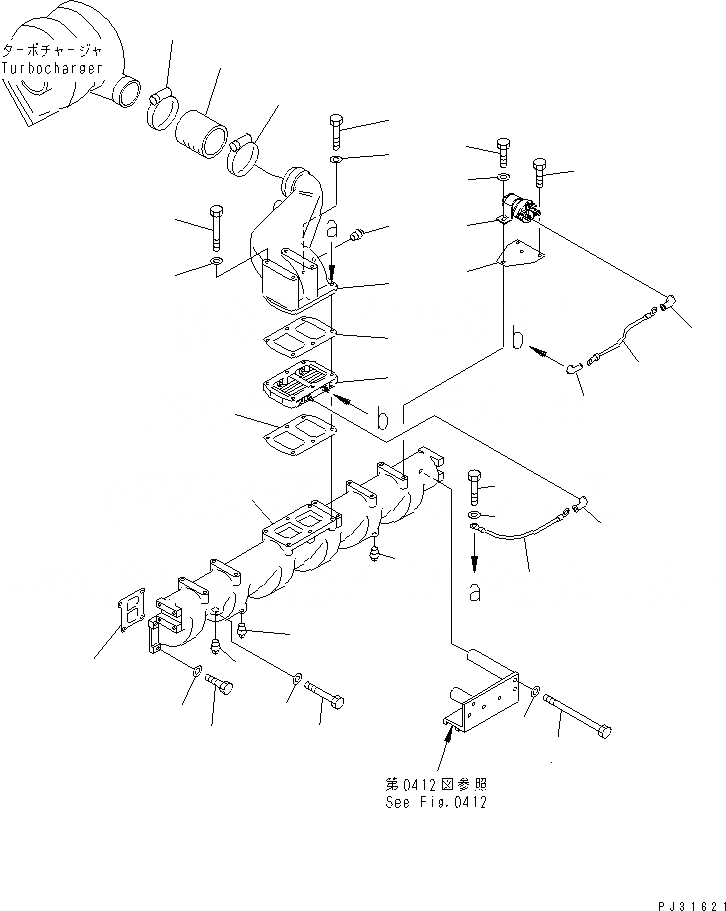 ターボチャージャ
Turbocharger

a

b

b

a

第0412図参照
See Fig.0412

PJ31621