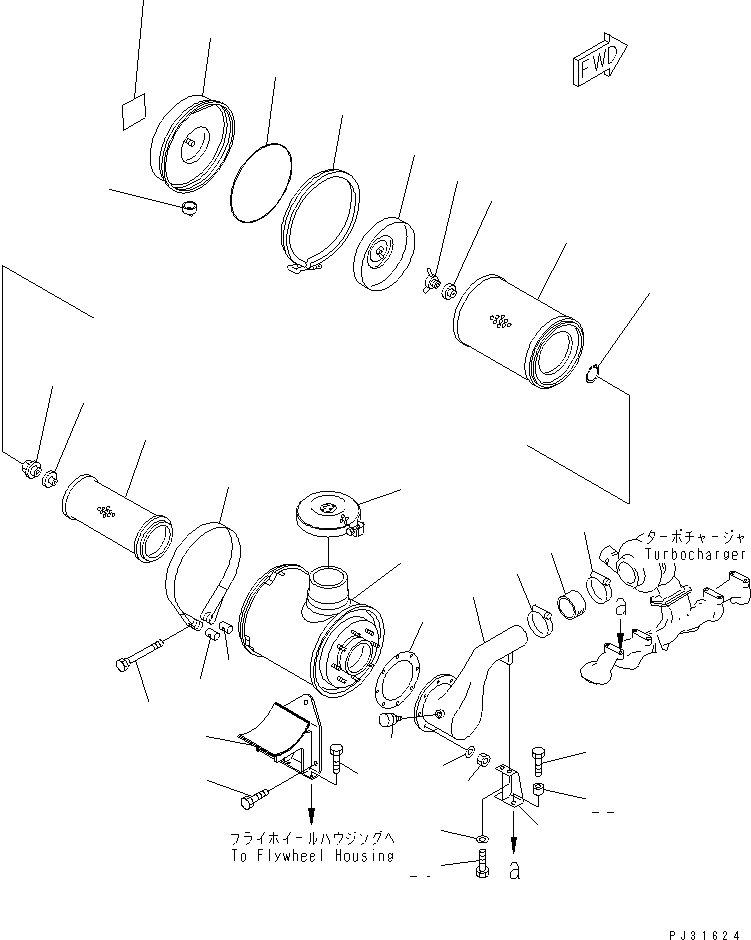 FWD

ターボチャージャ
Turbocharger

a

フライホイールハウジングへ
To Flywheel Housing

a

PJ31624