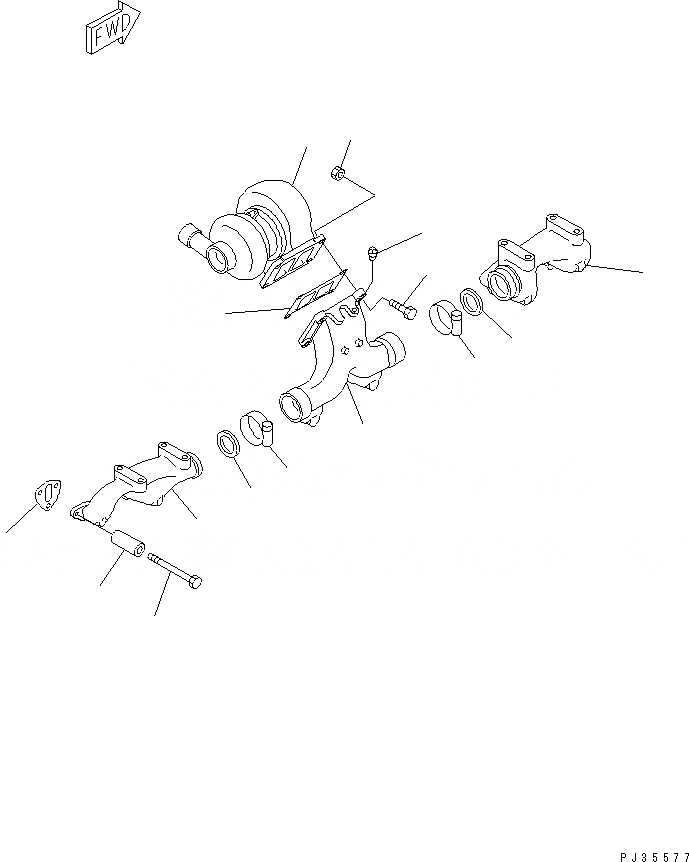 FWD

PJ35577