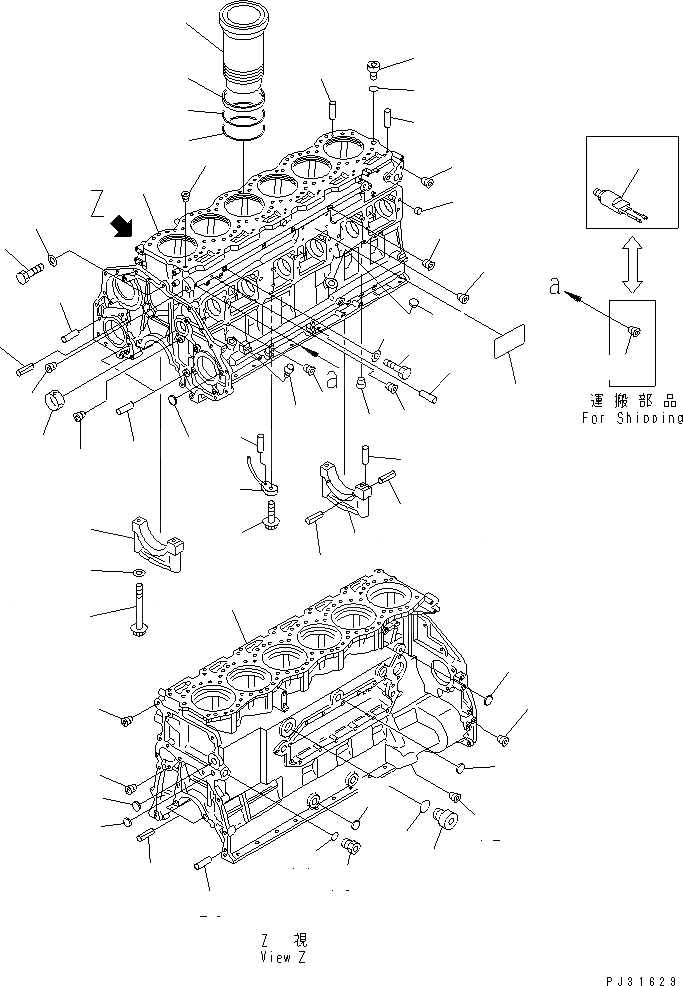 Z

a

a

運搬部品
For Shipping

Z 視
View Z

PJ31629