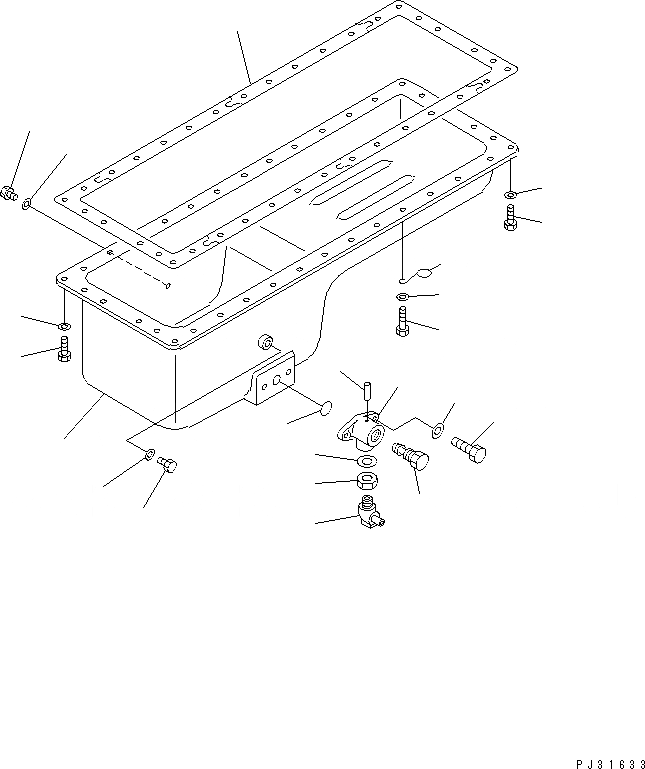 PJ31633