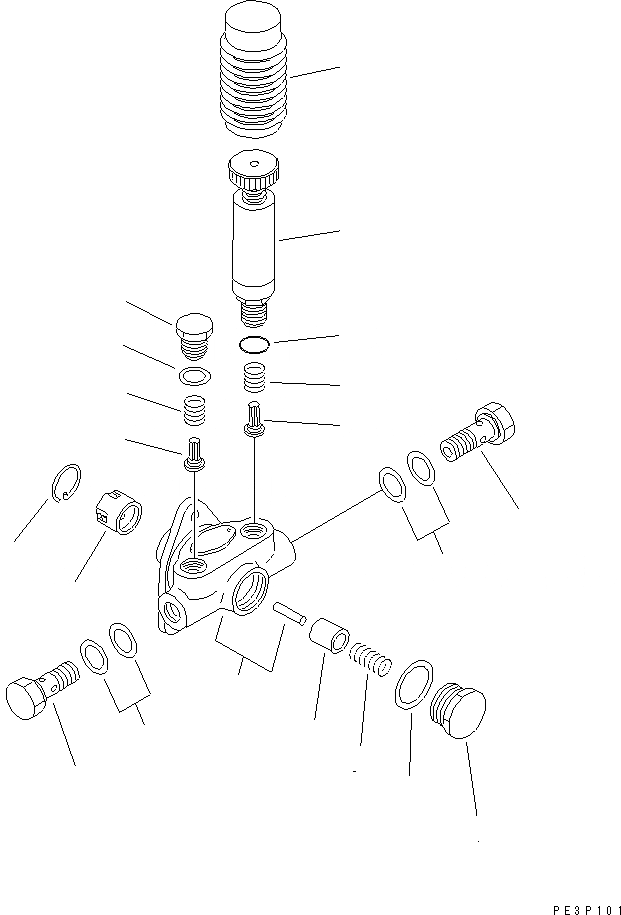 PE3P101