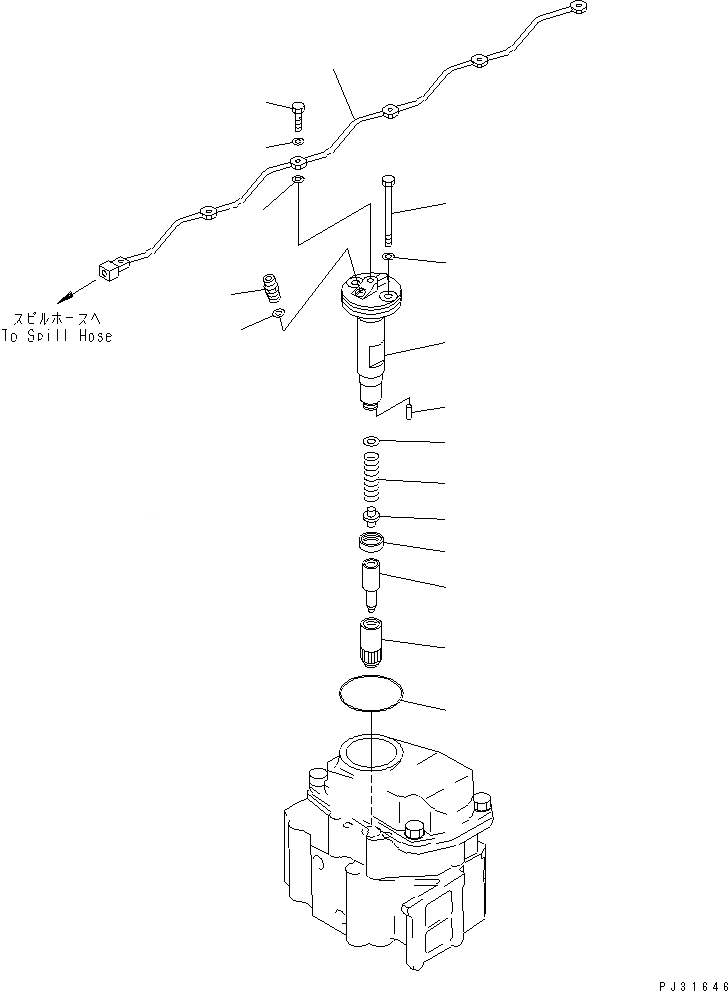 スピルホースへ
To Spill Hose

PJ31646