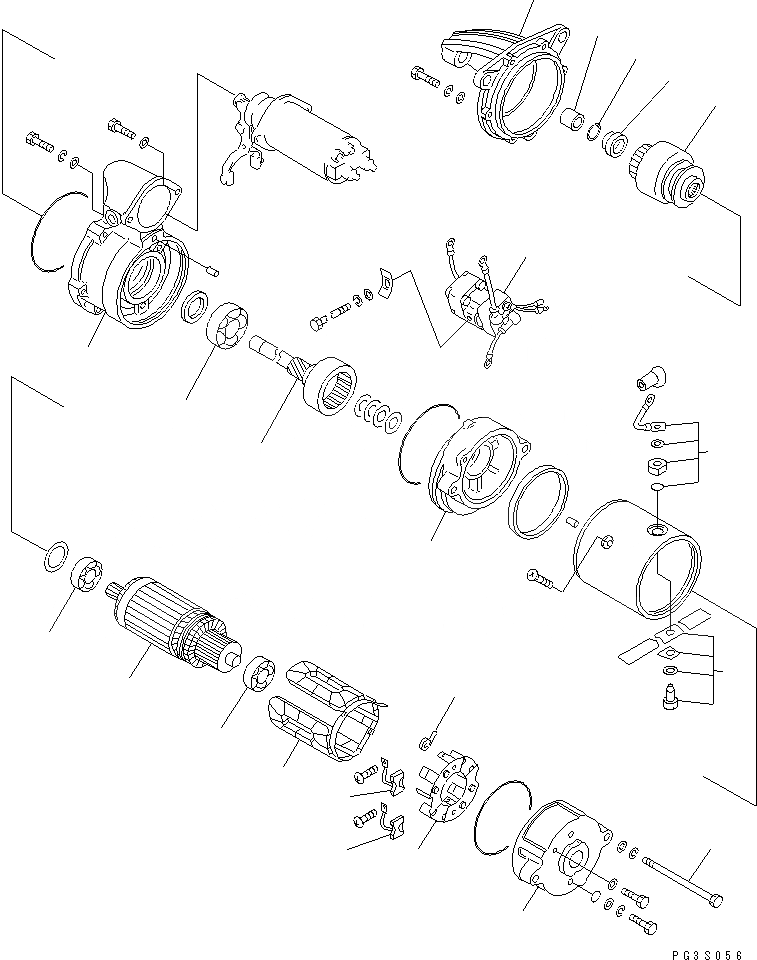 PG3S056