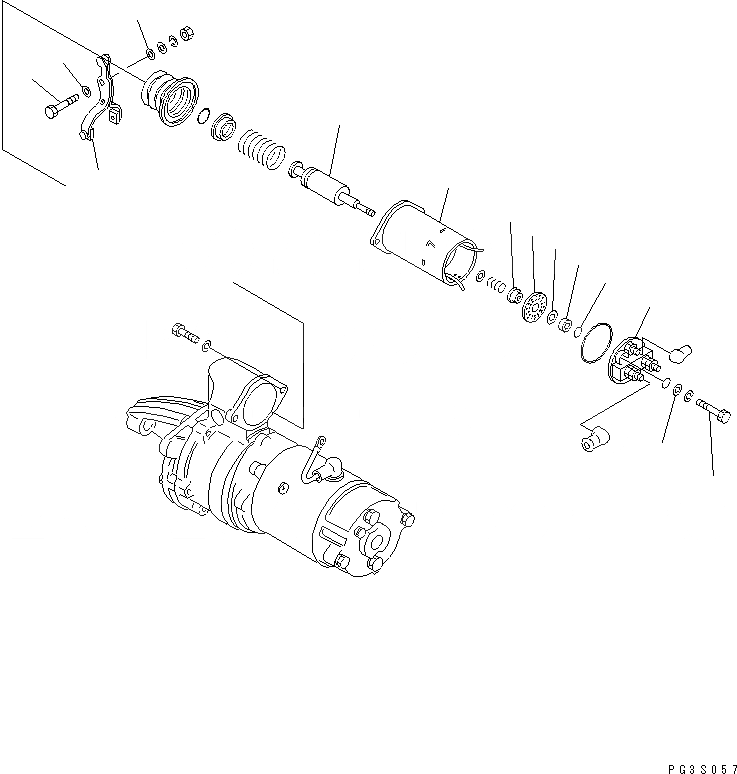 PG3S057